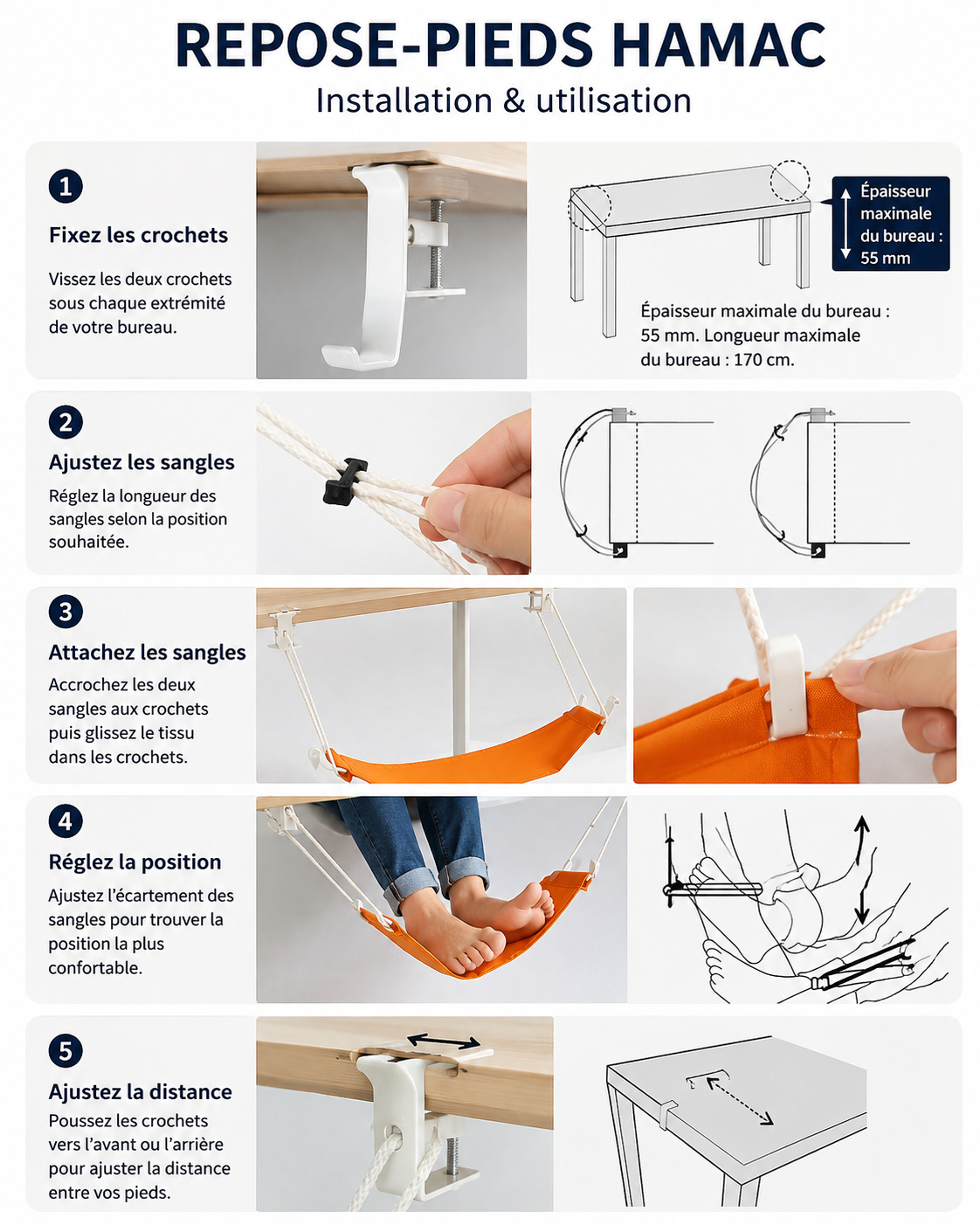 REPOSE-PIEDS HAMAC
Installation & utilisation

1
Fixez les crochets
Vissez les deux crochets sous chaque extrémité de votre bureau.

Épaisseur maximale du bureau : 55 mm

Épaisseur maximale du bureau : 55 mm. Longueur maximale du bureau : 170 cm.

2
Ajustez les sangles
Réglez la longueur des sangles selon la position souhaitée.

3
Attachez les sangles
Accrochez les deux sangles aux crochets puis glissez le tissu dans les crochets.

4
Réglez la position
Ajustez l'écartement des sangles pour trouver la position la plus confortable.

5
Ajustez la distance
Poussez les crochets vers l'avant ou l'arrière pour ajuster la distance entre vos pieds.